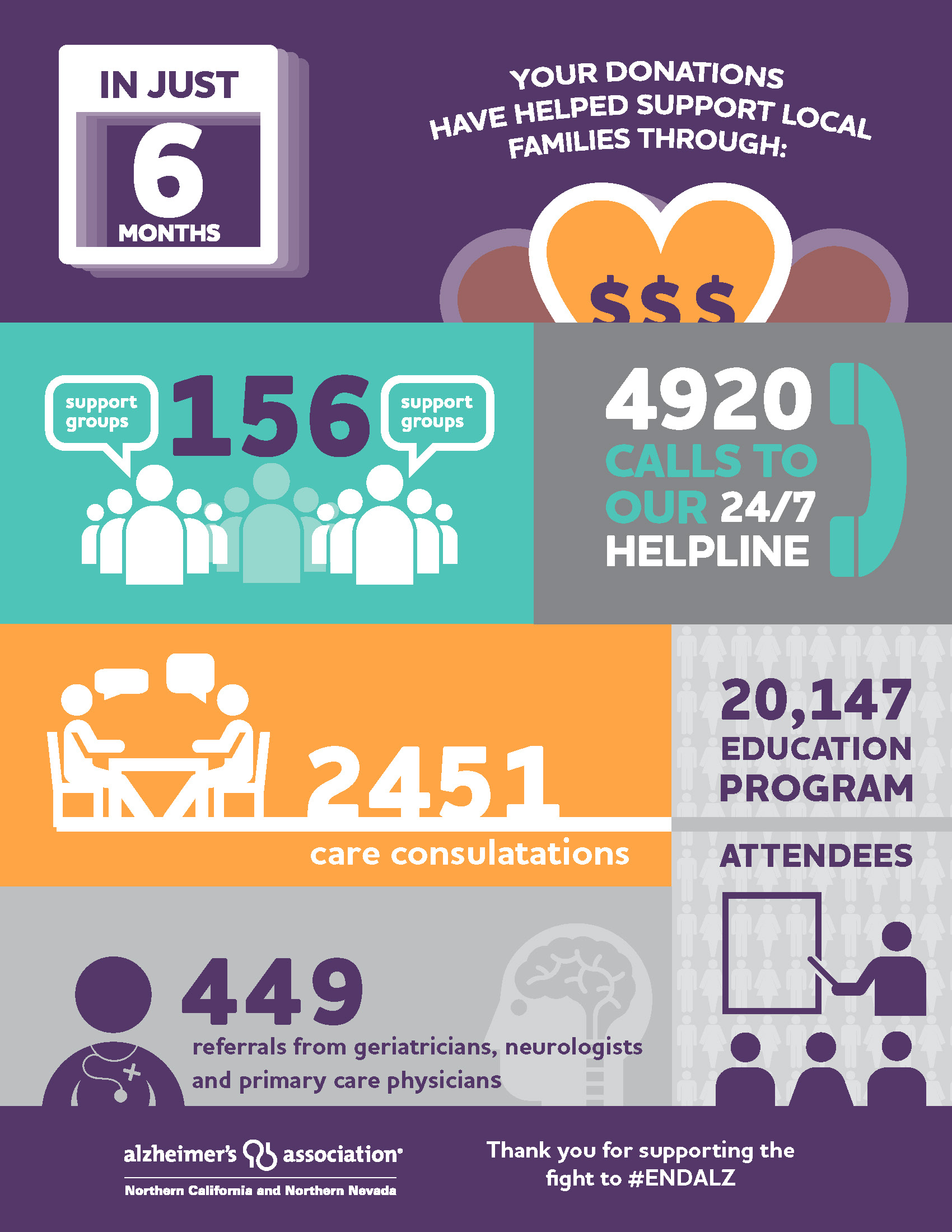 IN JUST
6
MONTHS

YOUR DONATIONS HAVE HELPED SUPPORT LOCAL FAMILIES THROUGH:

$$$

support groups
156
support groups

4920
CALLS TO OUR 24/7 HELPLINE

2451
care consulatations

20,147
EDUCATION PROGRAM
ATTENDEES

449
referrals from geriatricians, neurologists and primary care physicians

alzheimer's association®
Northern California and Northern Nevada

Thank you for supporting the fight to #ENDALZ