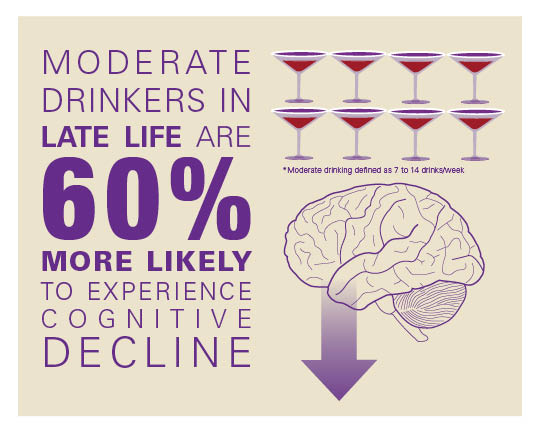 MODERATE DRINKERS IN LATE LIFE ARE 60% MORE LIKELY TO EXPERIENCE COGNITIVE DECLINE

*Moderate drinking defined as 7 to 14 drinks/week