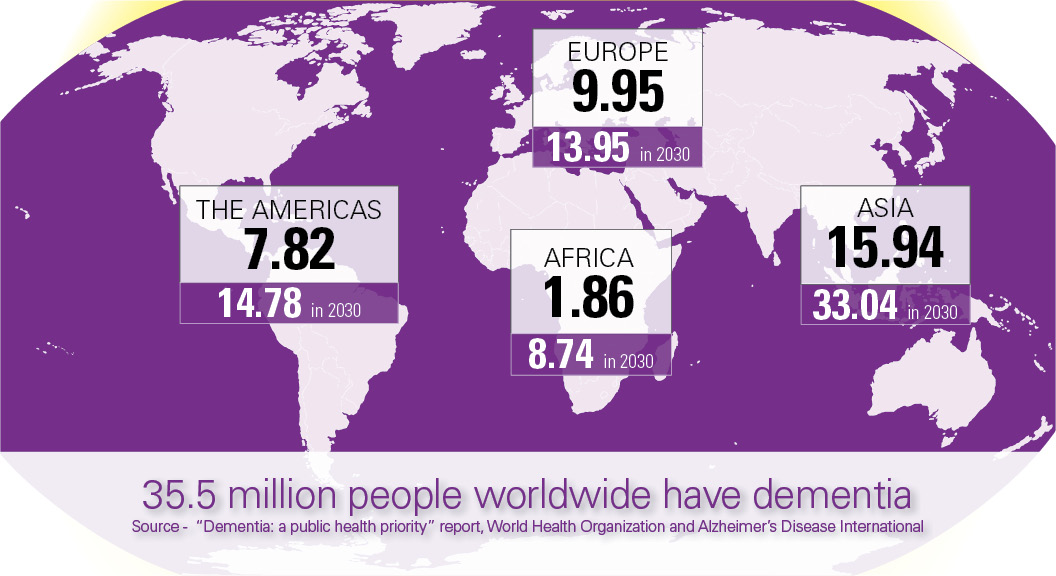 EUROPE
9.95
13.95 in 2030

THE AMERICAS
7.82
14.78 in 2030

AFRICA
1.86
8.74 in 2030

ASIA
15.94
33.04 in 2030

35.5 million people worldwide have dementia
Source - "Dementia: a public health priority" report, World Health Organization and Alzheimer's Disease International