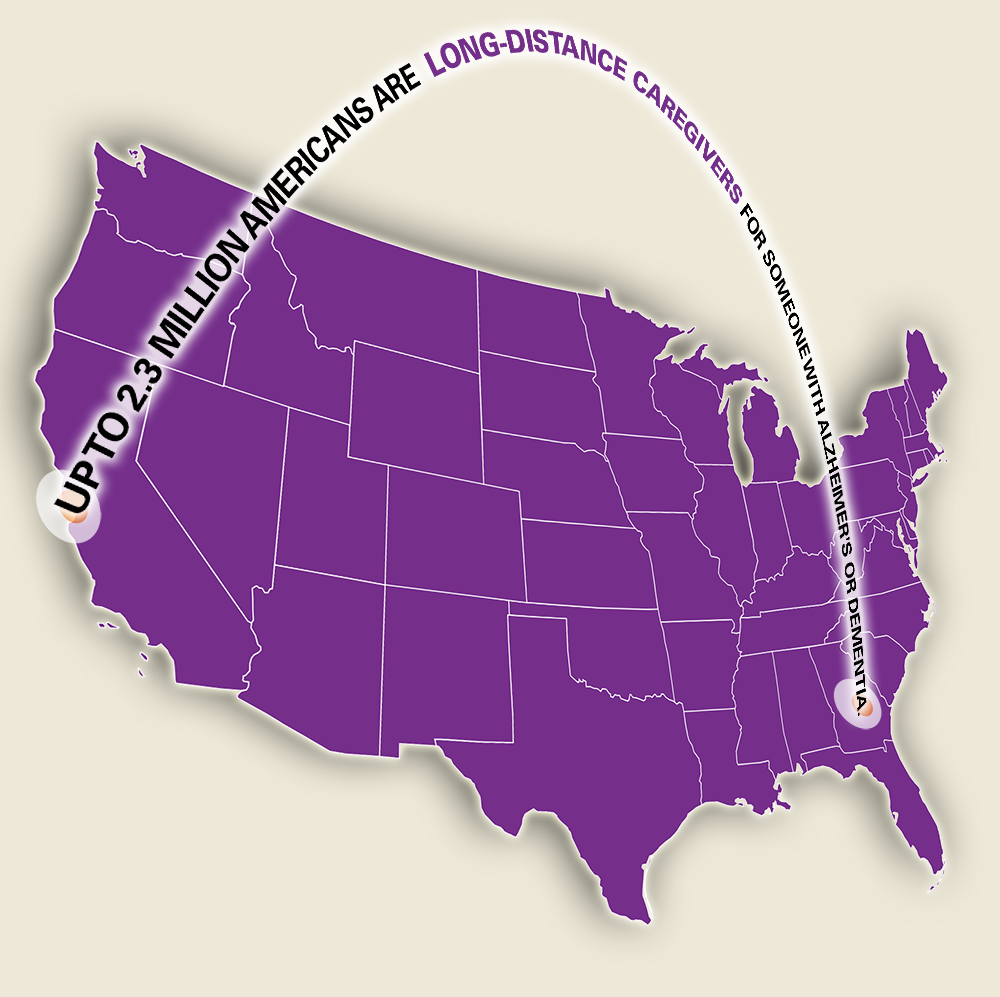 UP TO 2.3 MILLION AMERICANS ARE LONG-DISTANCE CAREGIVERS FOR SOMEONE WITH ALZHEIMER'S OR DEMENTIA.